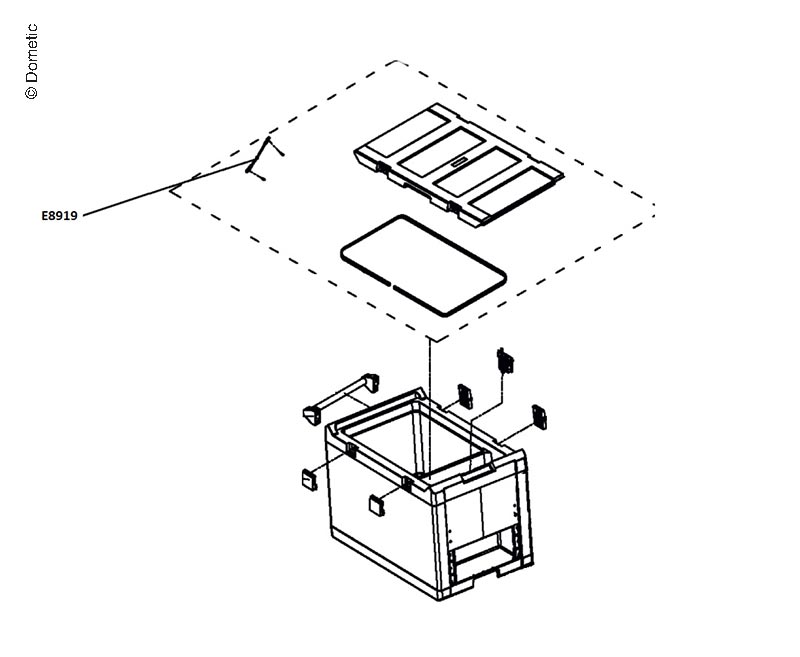 © Dometic

E8919