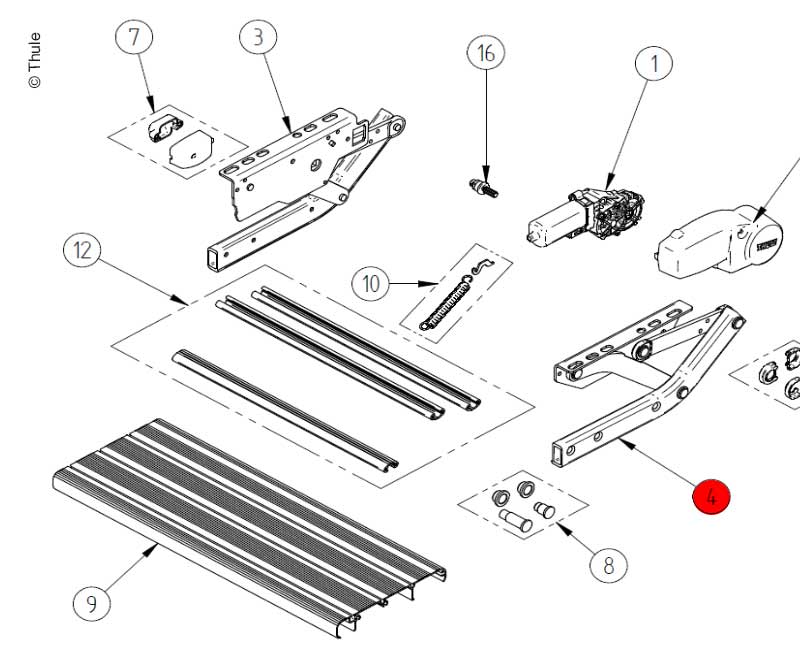 © Thule

7

3

16

1

12

10

4

8

9