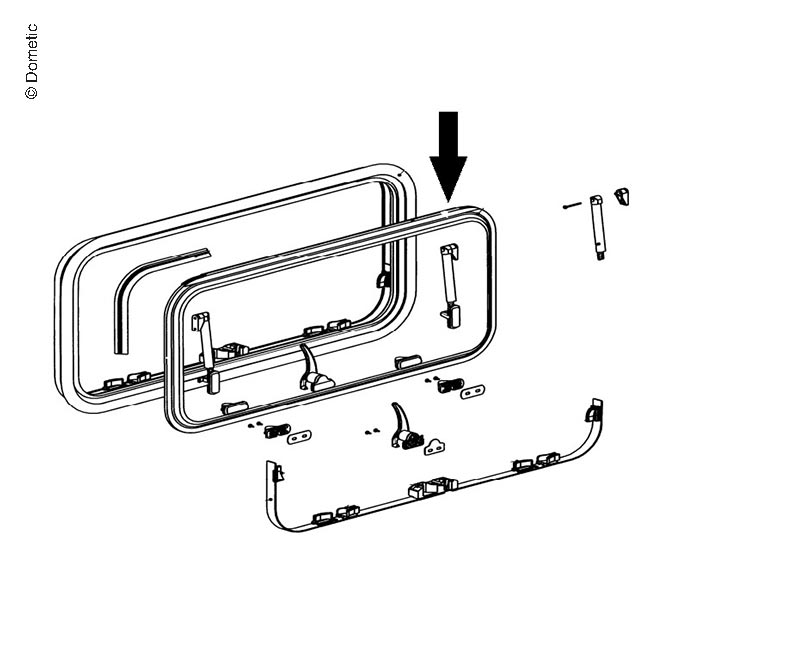 © Dometic