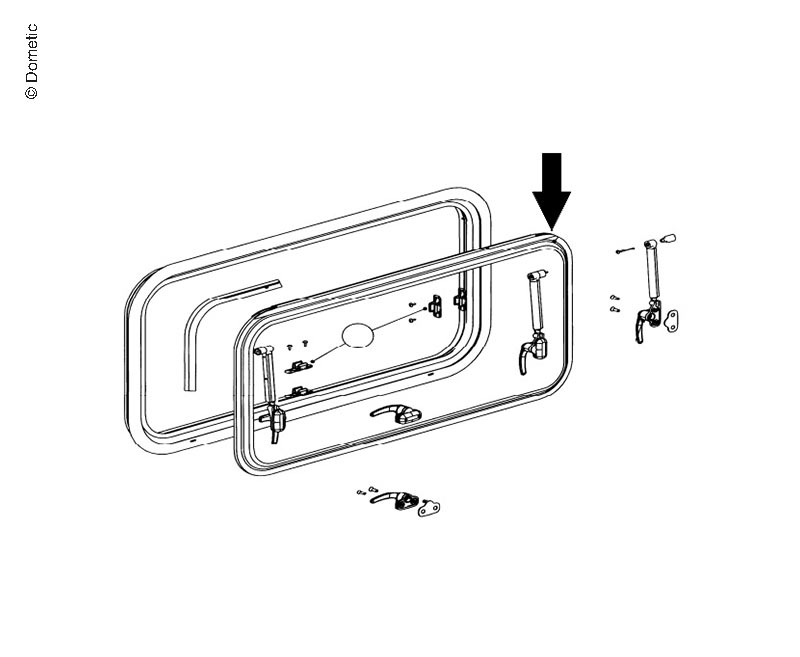 © Dometic