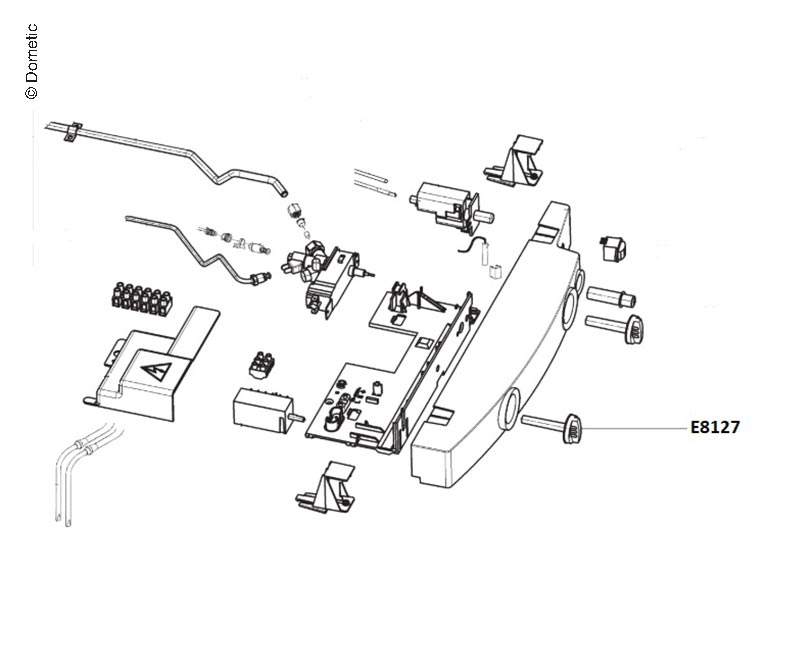 © Dometic

E8127