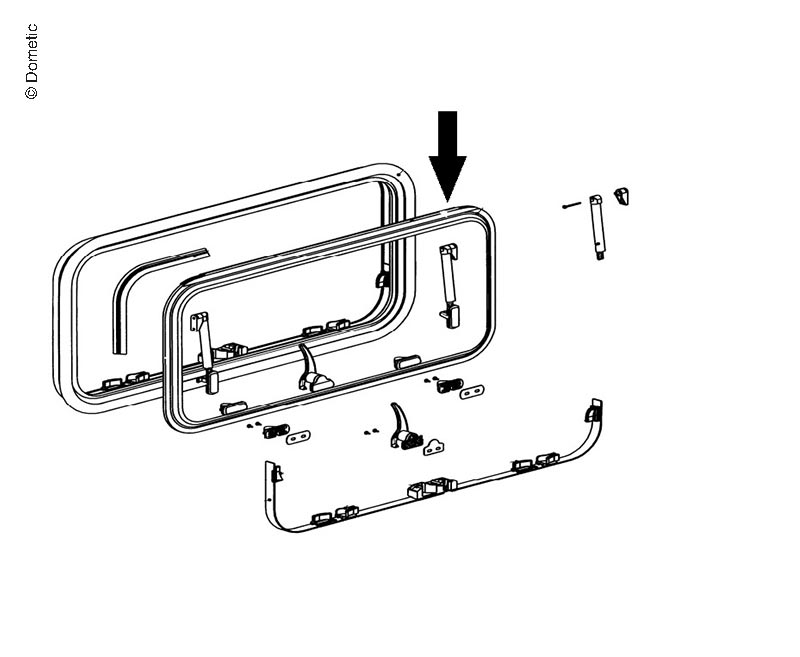 © Dometic