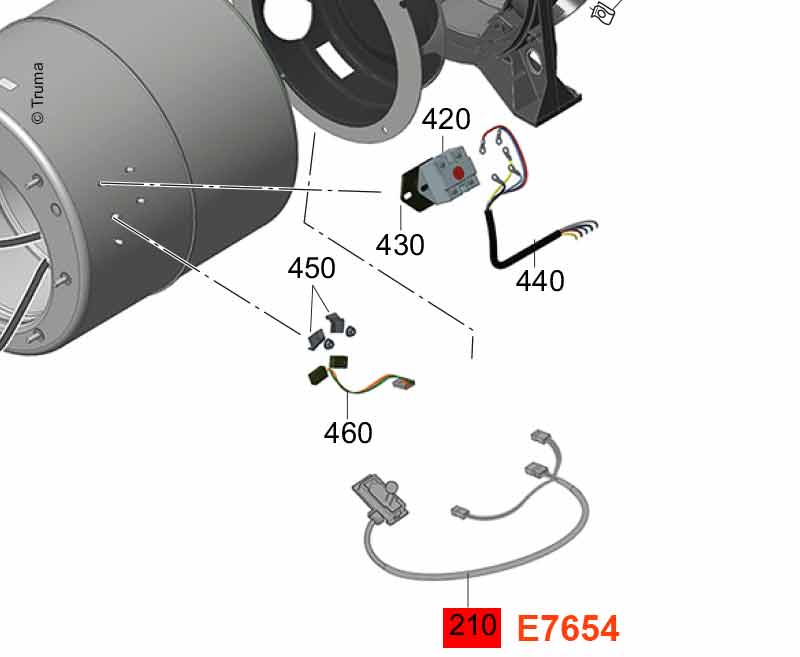 © Truma

420

430

440

450

460

210 E7654