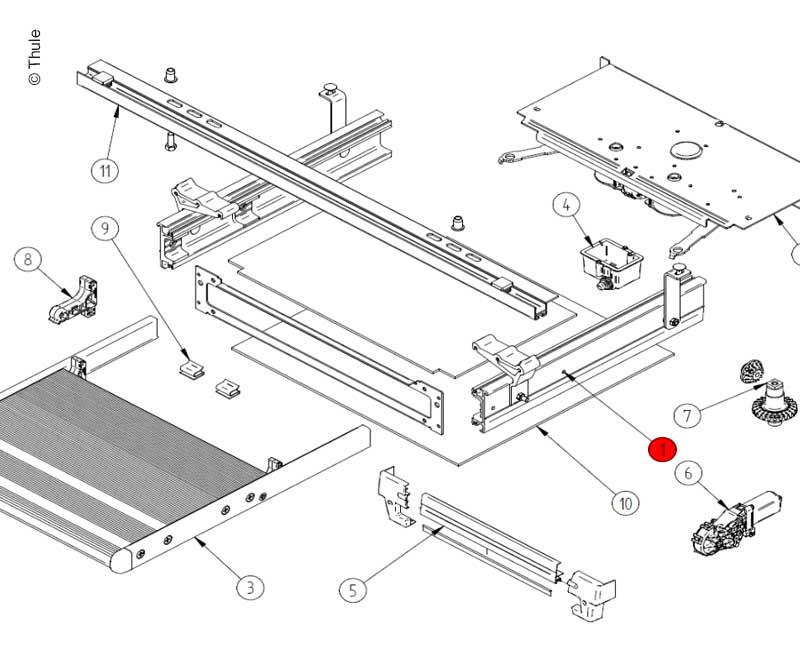 © Thule

11

9

8

4

7

1

6

10

3

5