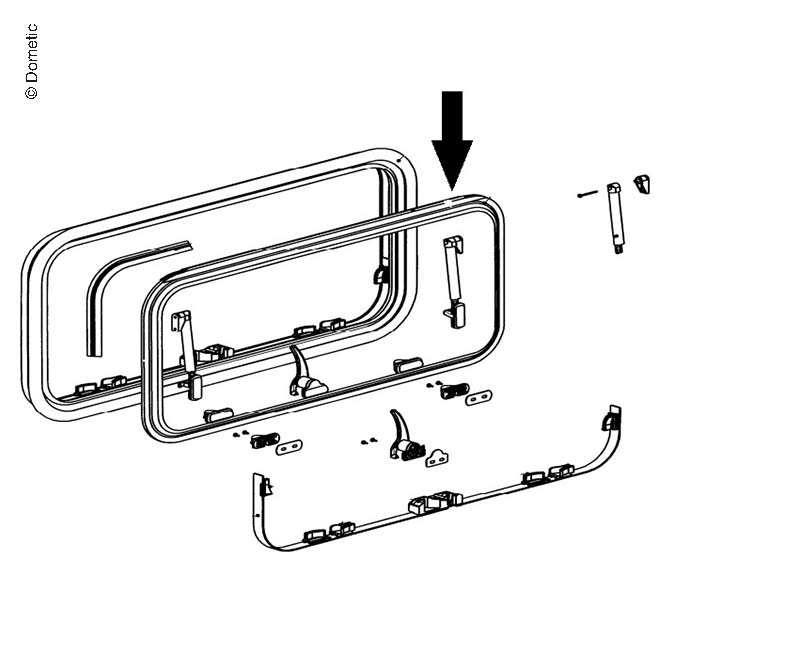 © Dometic