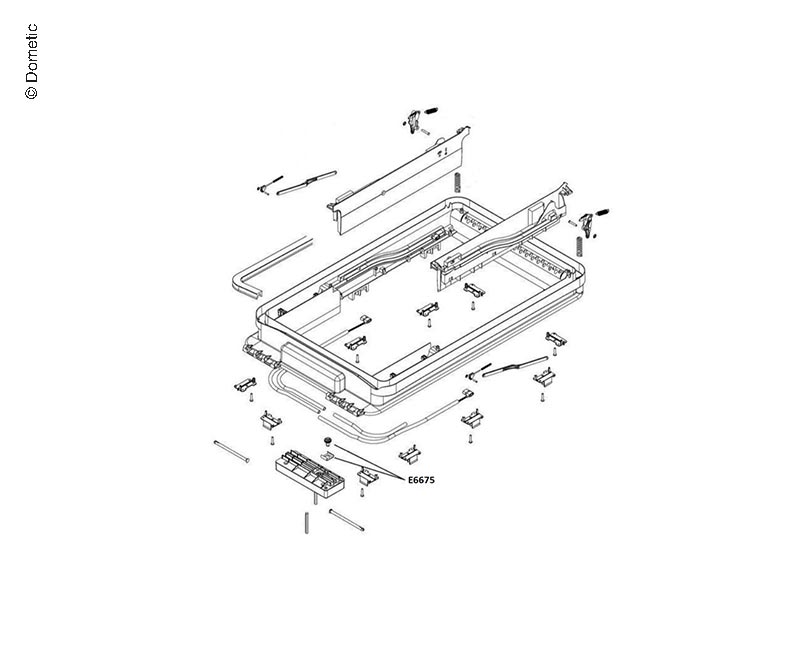 © Dometic

E6675