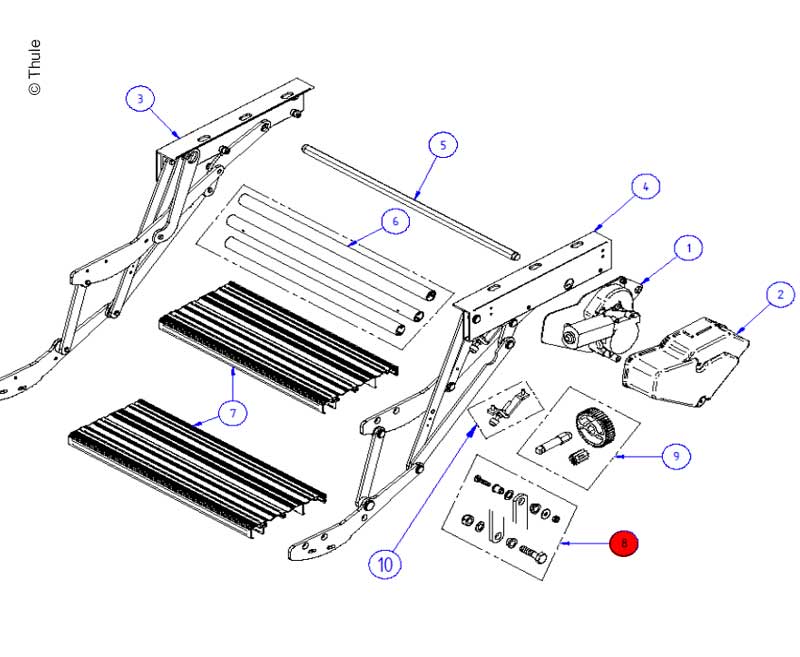 © Thule

3

5

4

6

1

2

7

9

10

8