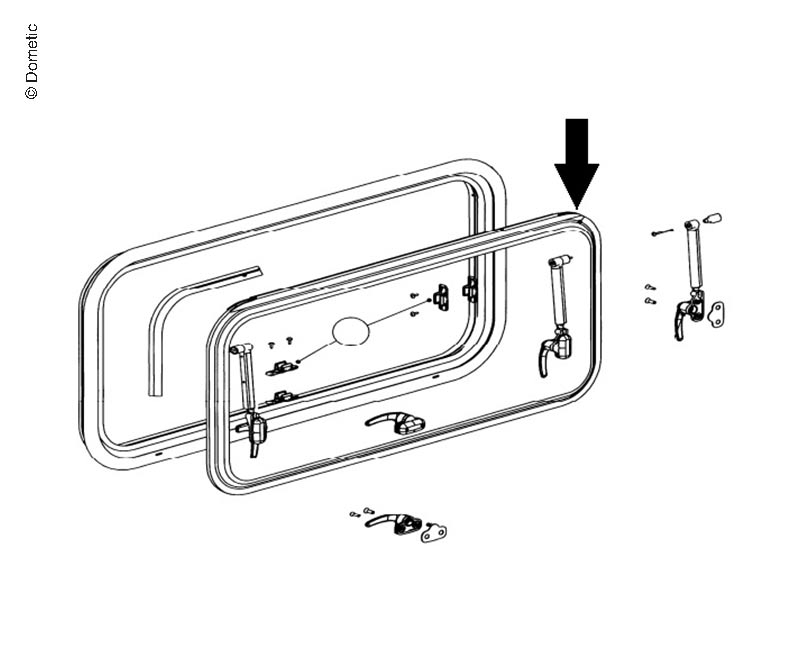 © Dometic