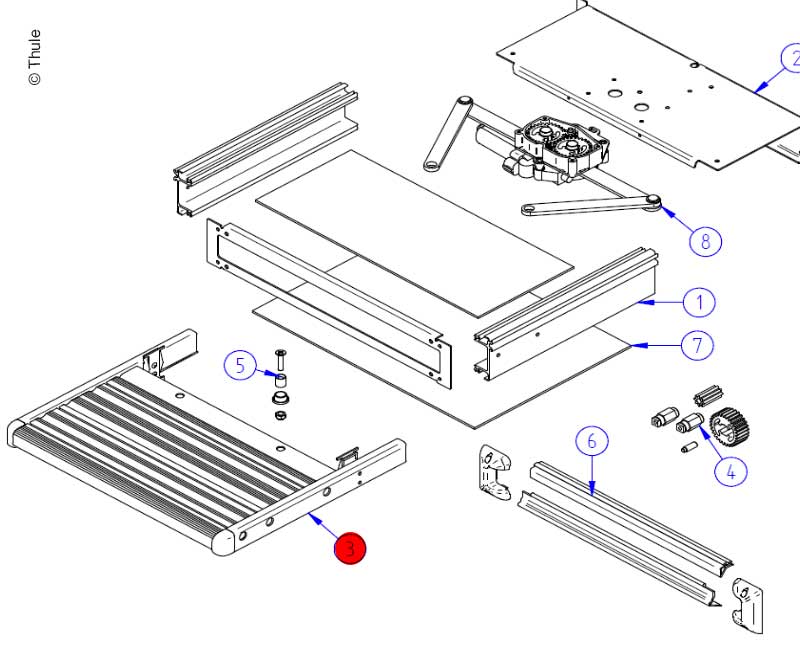 © Thule

2

8

1

7

5

6

4

3