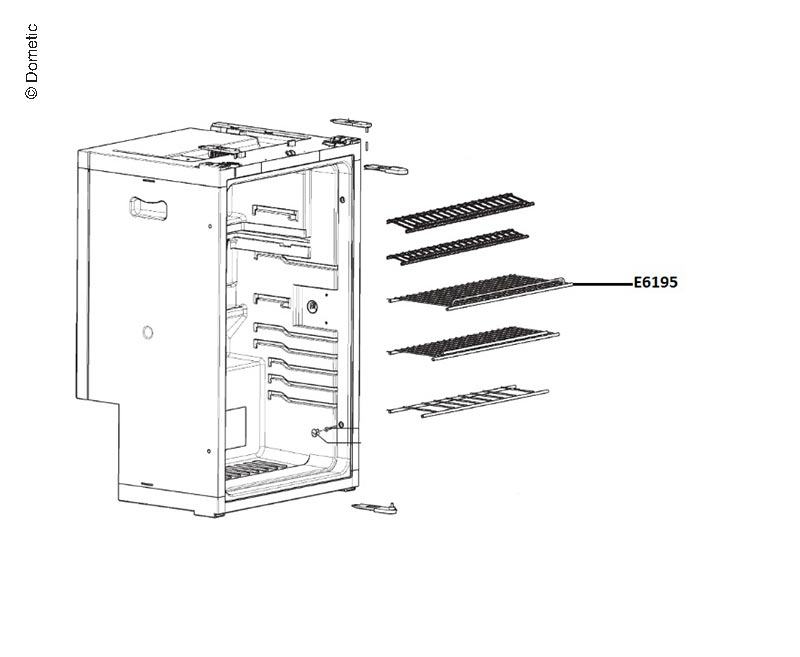 © Dometic

E6195