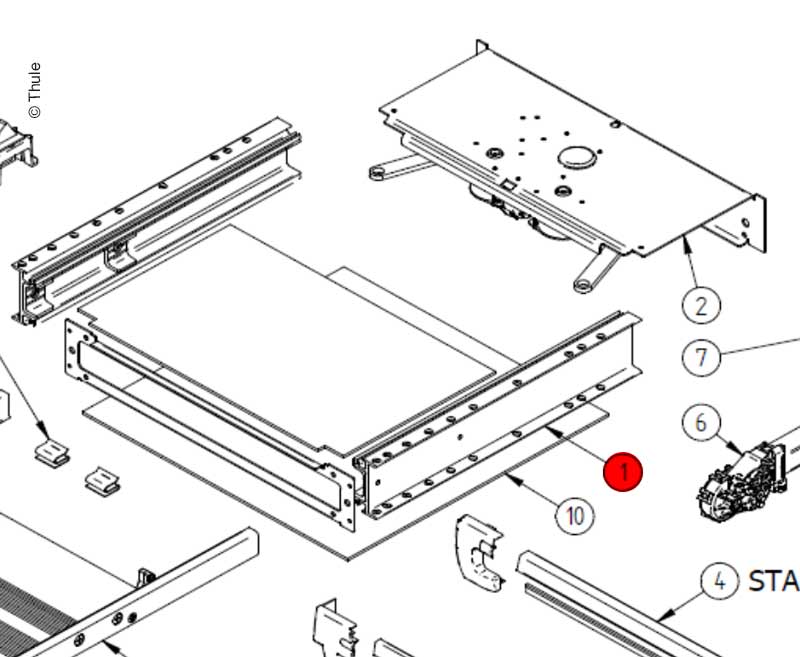 © Thule

2

7

6

1

10

4 STA