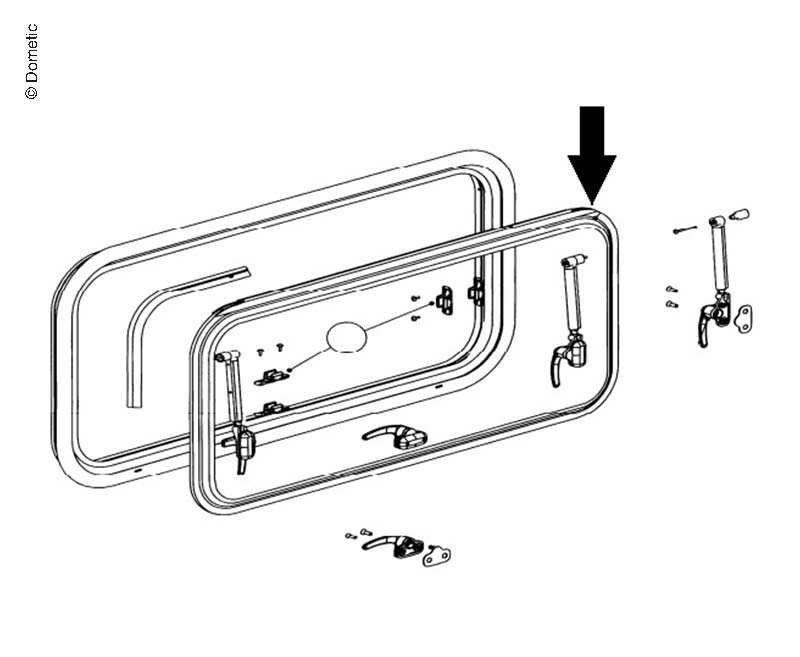 © Dometic