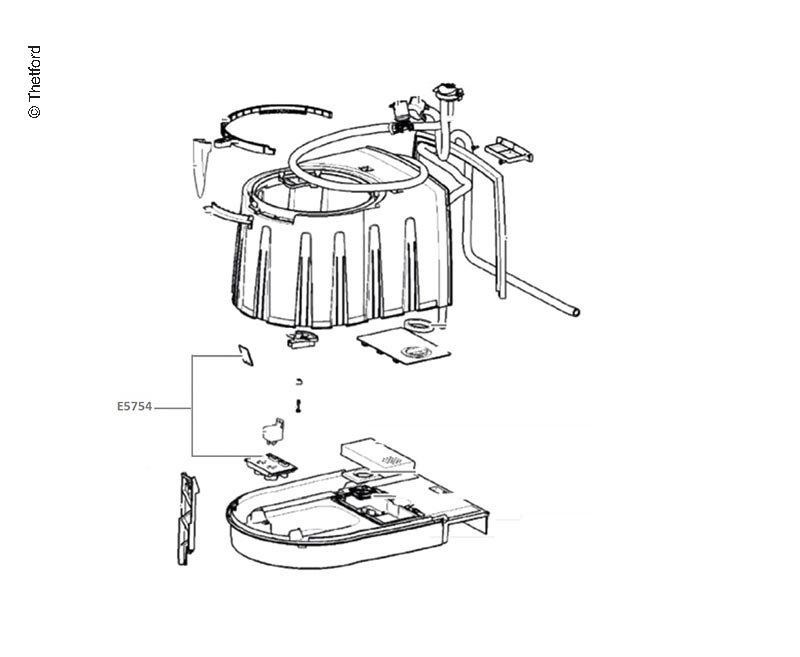 © Thetford

E5754