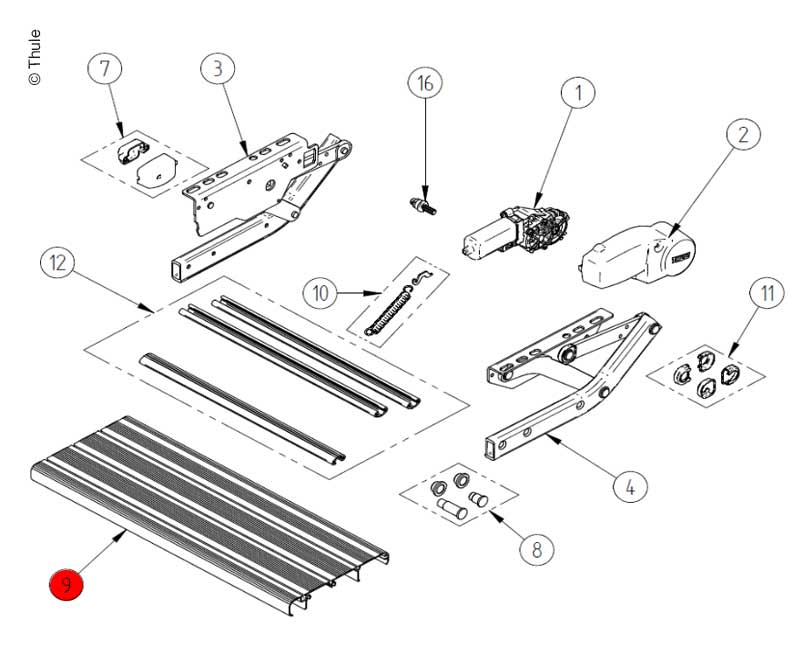 © Thule

7

3

16

1

2

12

10

11

4

8

9