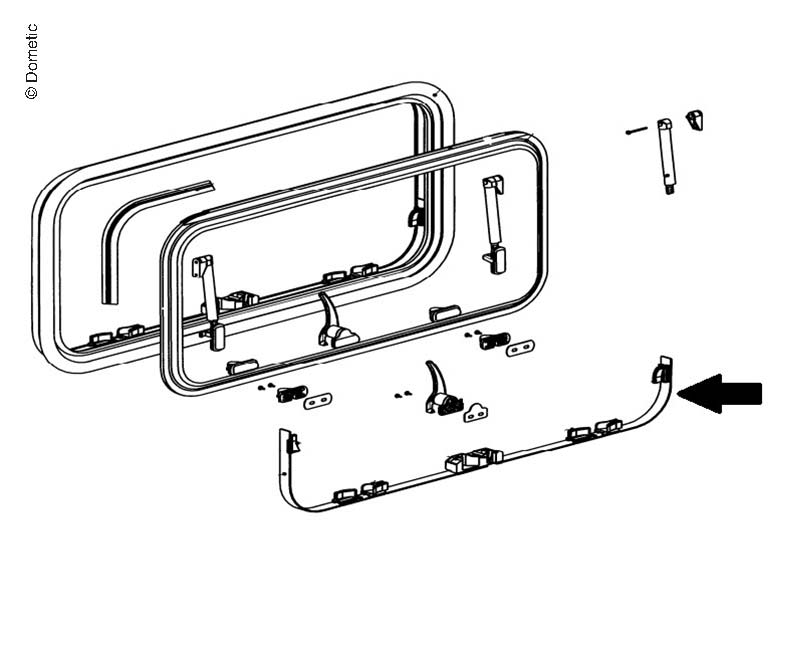 © Dometic