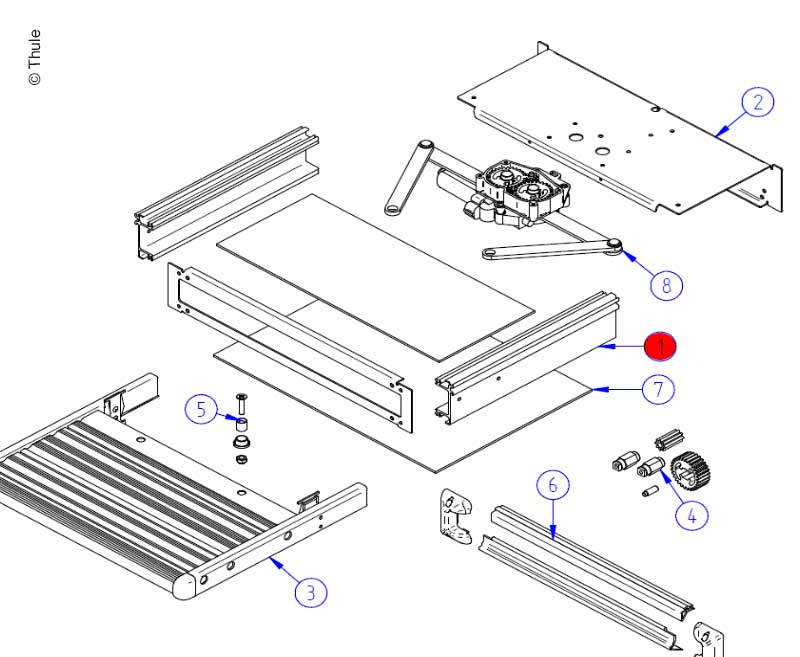 © Thule

2

8

1

7

5

4

6

3