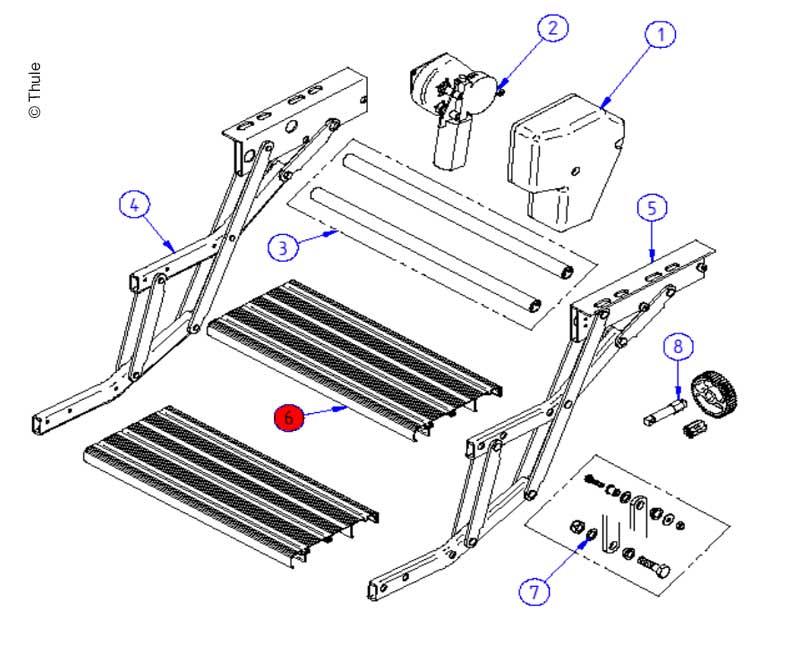 © Thule

2
1
4
3
5
8
6
7