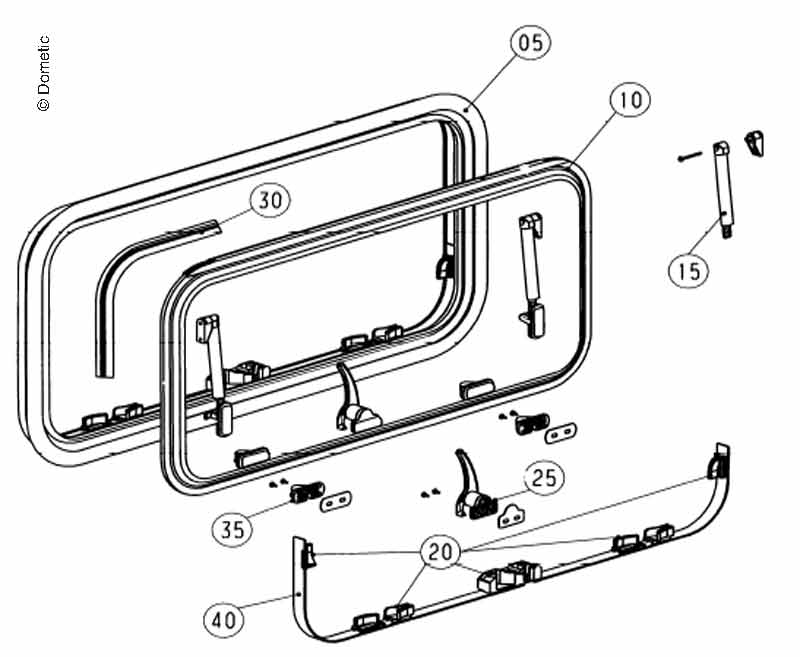 © Dometic

05

10

30

15

25

35

20

40