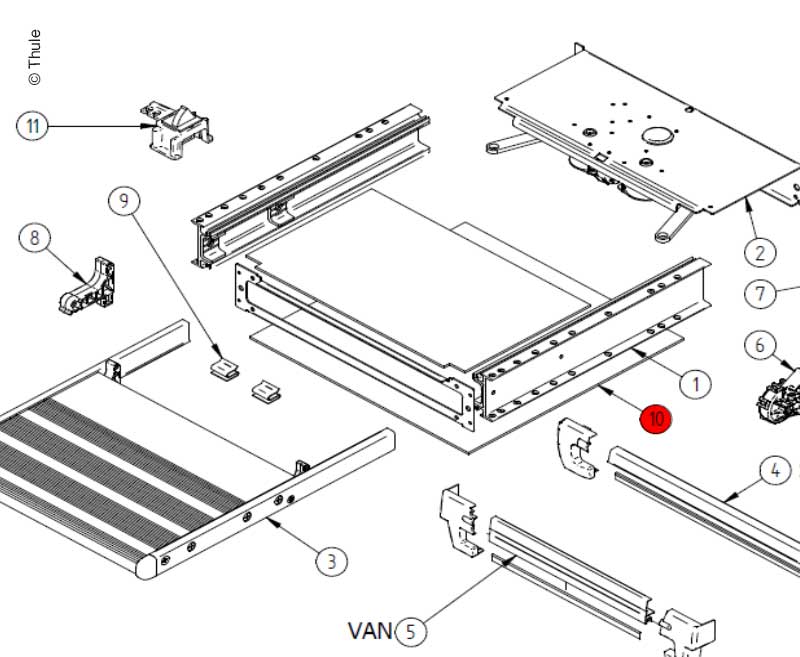 © Thule

11

9

8

2

7

6

1

10

4

3

VAN 5