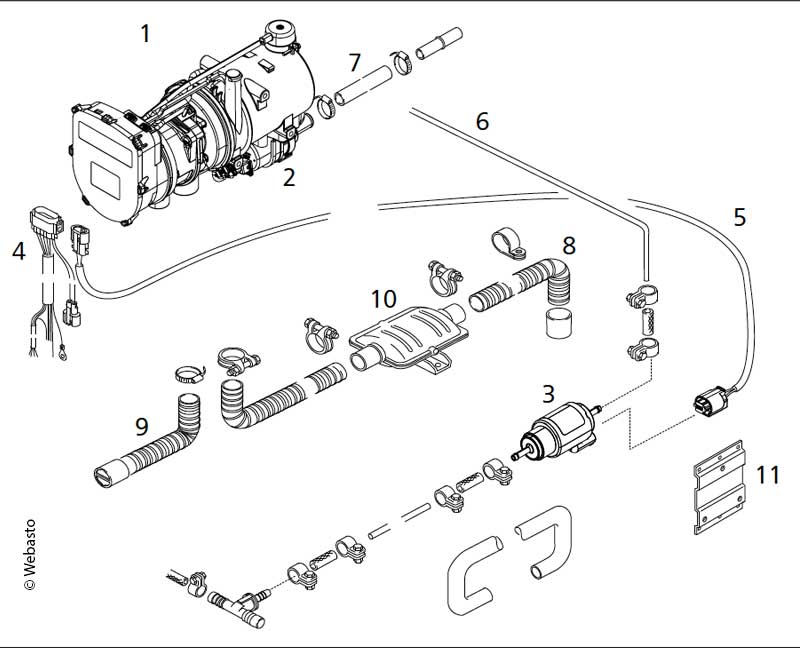 1
7
6
2
5
4
8
10
3
9
11
© Webasto